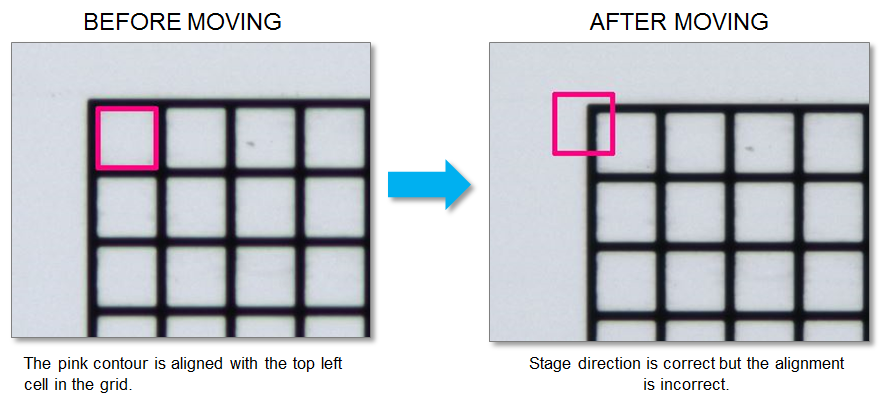 BEFORE MOVING

The pink contour is aligned with the top left cell in the grid.

AFTER MOVING

Stage direction is correct but the alignment is incorrect.